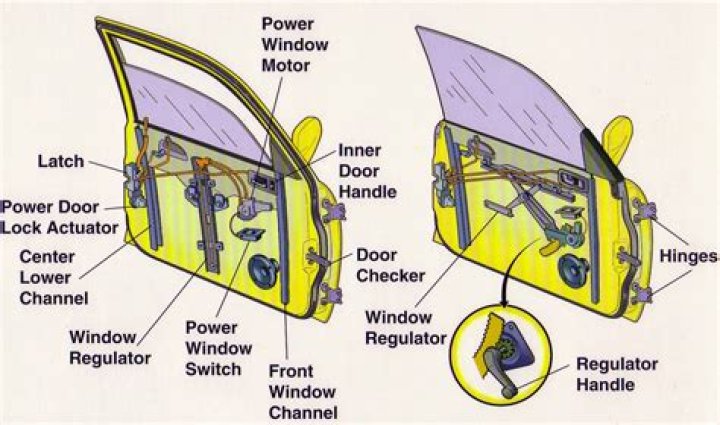 Power Window Motor

Latch

Inner Door Handle

Power Door Lock Actuator

Center Lower Channel

Door Checker

Window Regulator

Power Window Switch

Front Window Channel

Hinges

Window Regulator

Regulator Handle